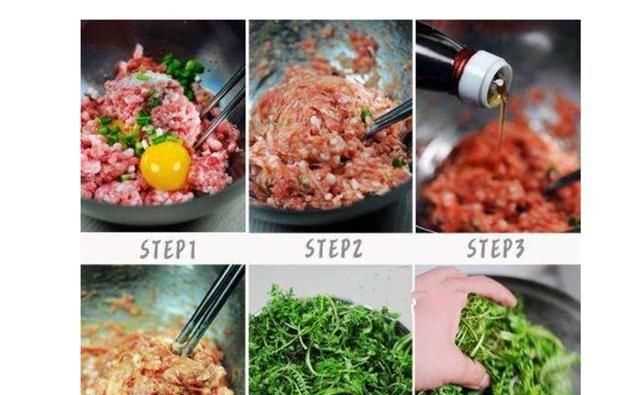 STEP1

STEP2

STEP3