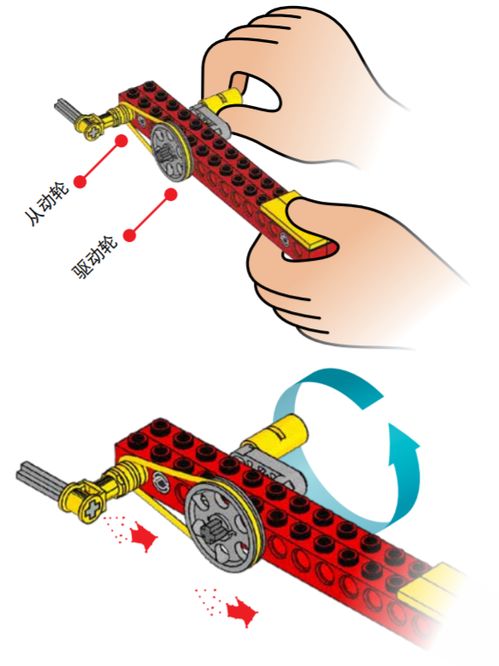 从动轮

驱动轮